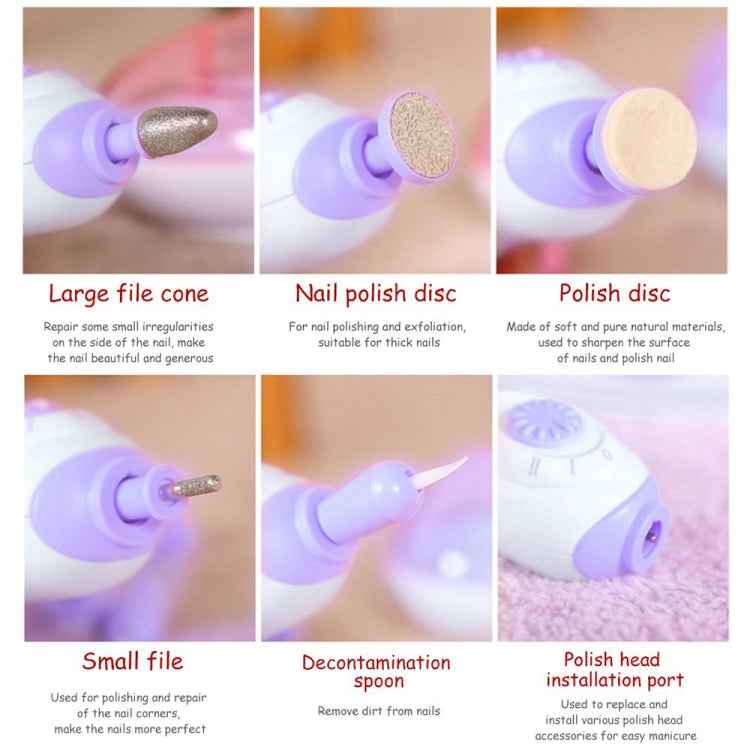 Large file cone

Repair some small irregularities on the side of the nail, make the nail beautiful and generous

Nail polish disc

For nail polishing and exfoliation, suitable for thick nails

Polish disc

Made of soft and pure natural materials, used to sharpen the surface of nails and polish nail

II I 0

Small file

Used for polishing and repair of the nail corners, make the nails more perfect

Decontamination spoon

Remove dirt from nails

Polish head installation port

Used to replace and install various polish head accessories for easy manicure