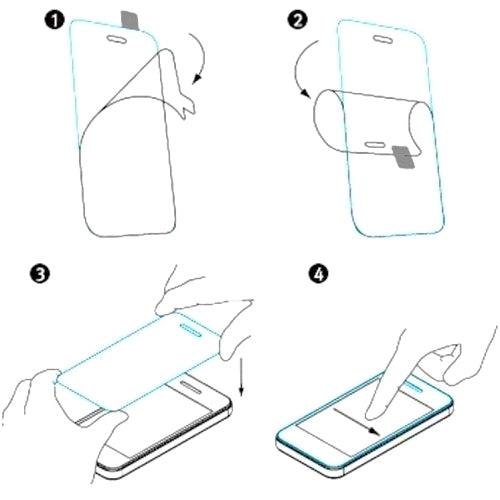 1
2
3
4