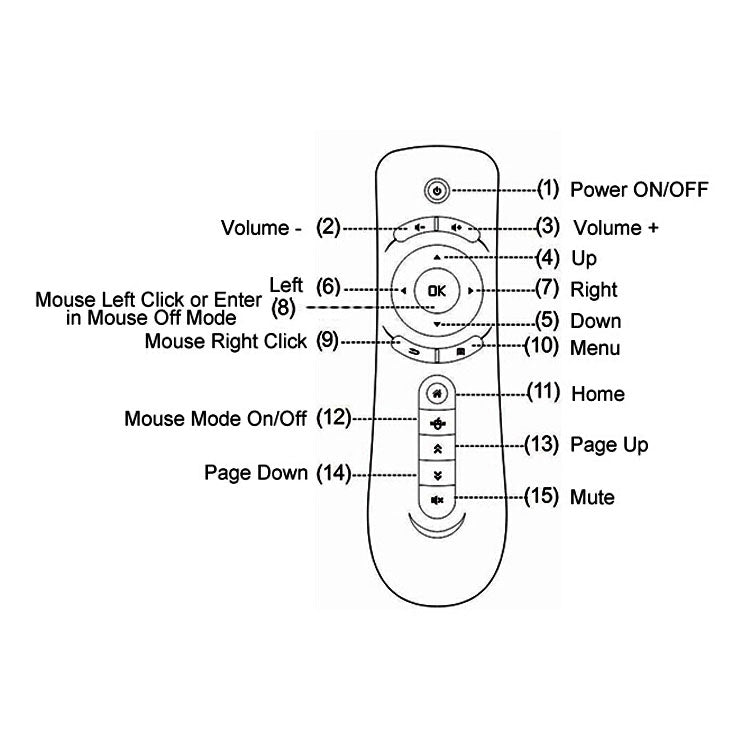 (1) Power ON/OFF

Volume - (2)

(3) Volume +

(4) Up

Left (6)

OK

(7) Right

Mouse Left Click or Enter in Mouse Off Mode (8)

(5) Down

Mouse Right Click (9)

(10) Menu

(11) Home

Mouse Mode On/Off (12)

(13) Page Up

Page Down (14)

(15) Mute