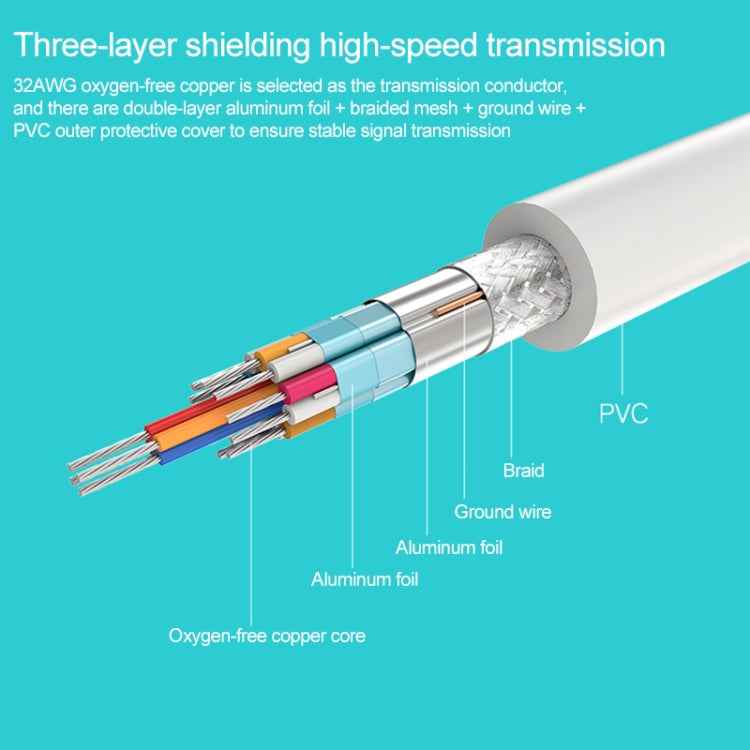 Three-layer shielding high-speed transmission

32AWG oxygen-free copper is selected as the transmission conductor, and there are double-layer aluminum foil + braided mesh + ground wire + PVC outer protective cover to ensure stable signal transmission

PVC

Braid

Ground wire

Aluminum foil

Aluminum foil

Oxygen-free copper core