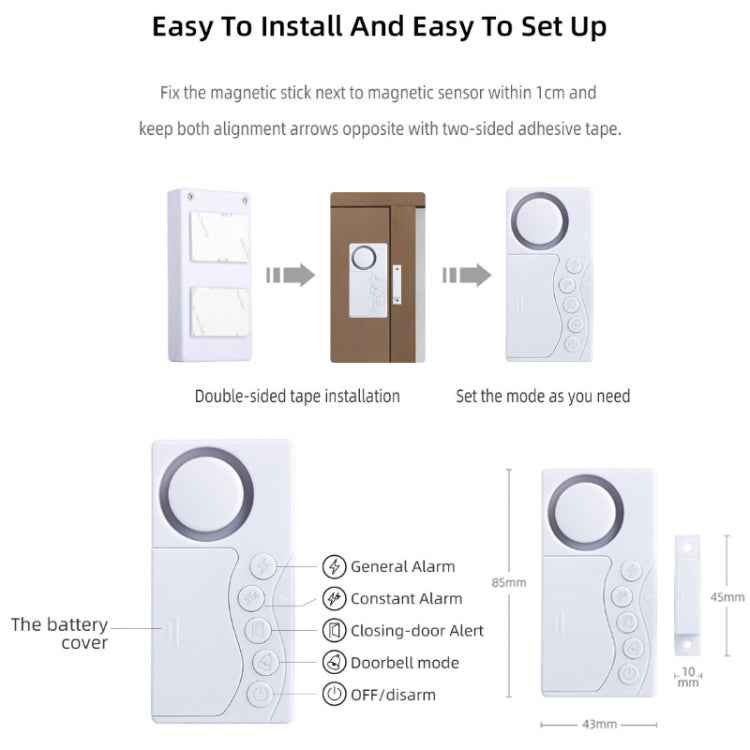 Easy To Install And Easy To Set Up

Fix the magnetic stick next to magnetic sensor within 1cm and keep both alignment arrows opposite with two-sided adhesive tape.

Double-sided tape installation

Set the mode as you need

The battery cover

General Alarm

Constant Alarm

Closing-door Alert

Doorbell mode

OFF/disarm

85mm

45mm

10 mm

43mm