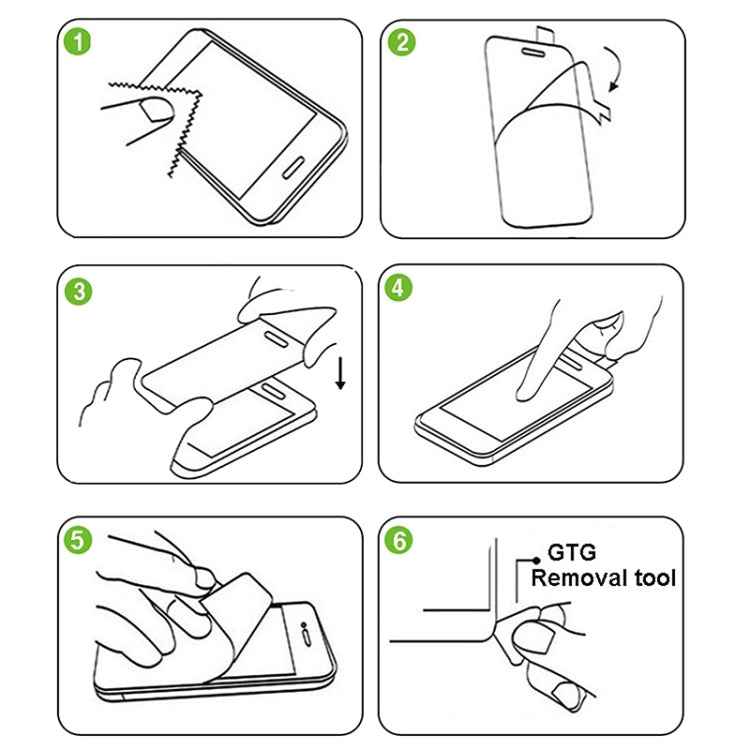 1

2

3

4

5

6

GTG
Removal tool