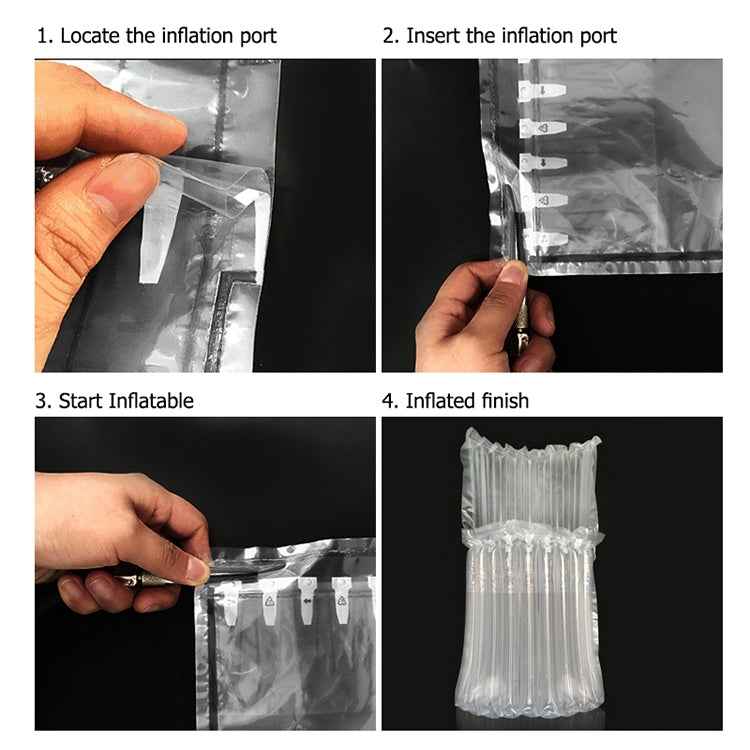 1. Locate the inflation port

2. Insert the inflation port

3. Start Inflatable

4. Inflated finish