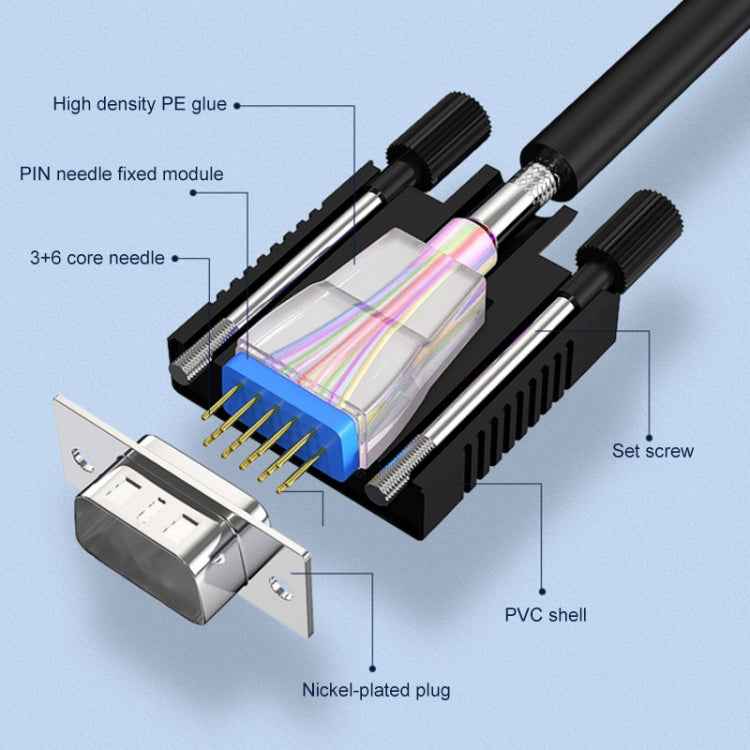 High density PE glue

PIN needle fixed module

3+6 core needle

Set screw

PVC shell

Nickel-plated plug