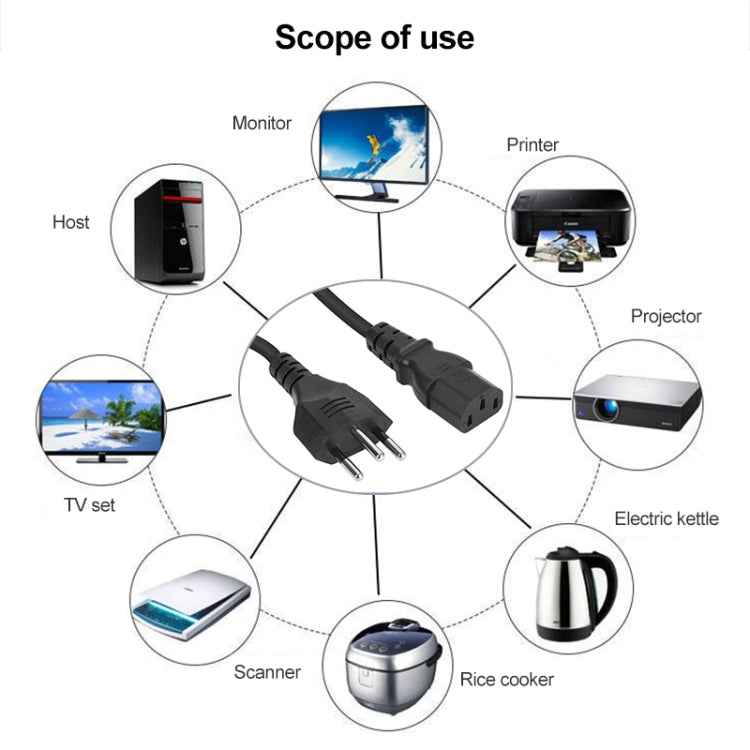 Scope of use

Monitor

Printer

Host

Projector

TV set

Electric kettle

Scanner

Rice cooker