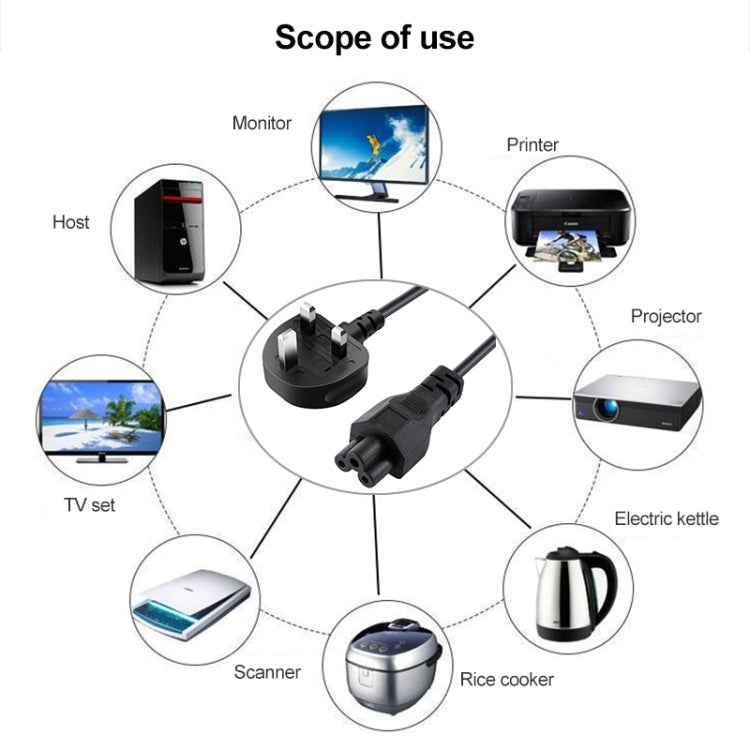 Scope of use

Monitor

Printer

Host

Projector

TV set

Electric kettle

Scanner

Rice cooker