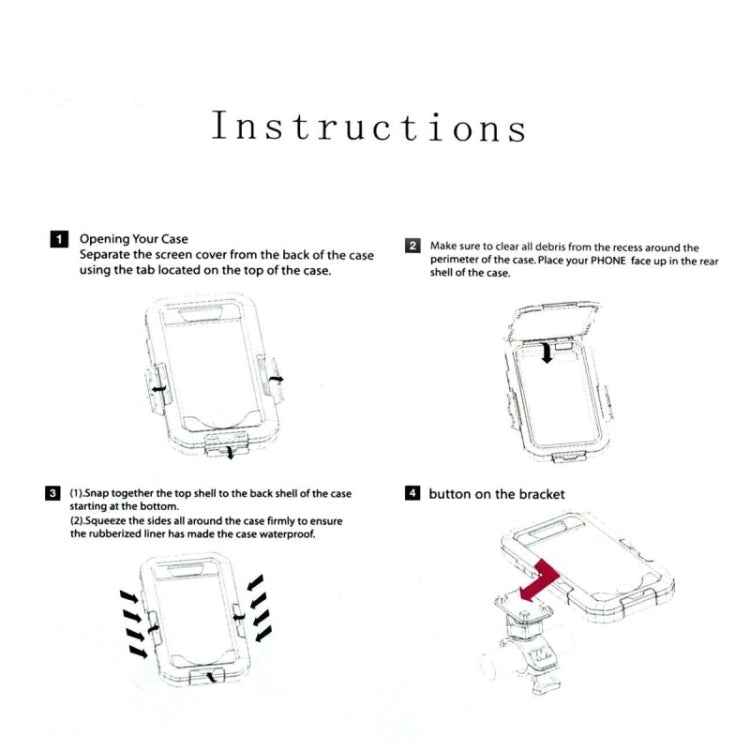 Instructions

1 Opening Your Case
Separate the screen cover from the back of the case using the tab located on the top of the case.

2 Make sure to clear all debris from the recess around the perimeter of the case. Place your PHONE face up in the rear shell of the case.

3 (1).Snap together the top shell to the back shell of the case starting at the bottom.
(2).Squeeze the sides all around the case firmly to ensure the rubberized liner has made the case waterproof.

4 button on the bracket