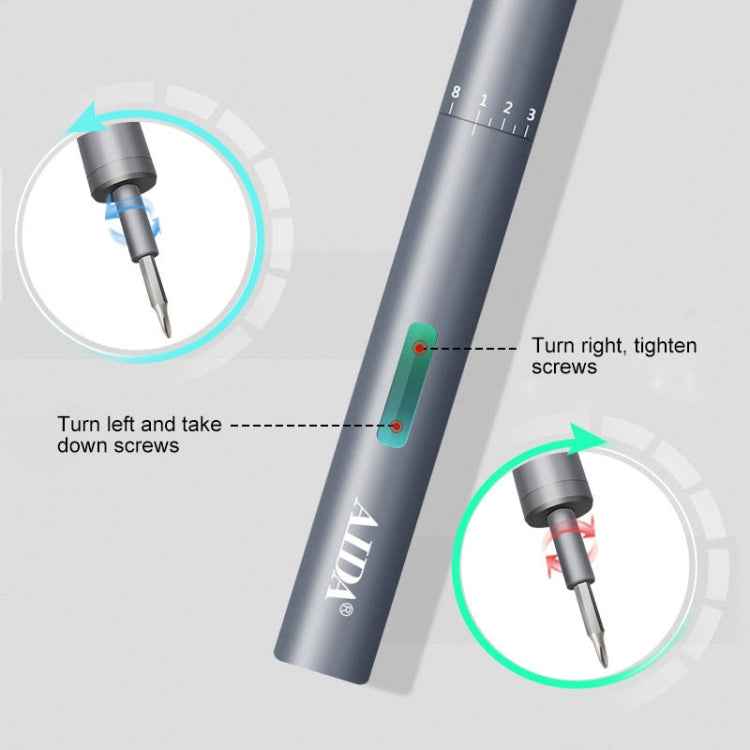 8 1 2 3

Turn right, tighten screws

Turn left and take down screws

AIDA®