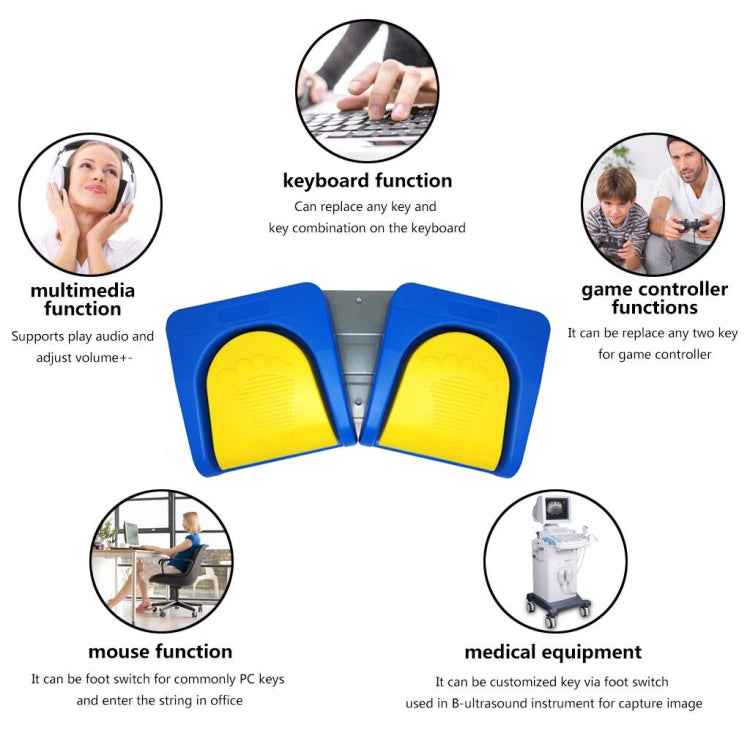 keyboard function
Can replace any key and key combination on the keyboard

multimedia function
Supports play audio and adjust volume+-

game controller functions
It can be replace any two key for game controller

mouse function
It can be foot switch for commonly PC keys and enter the string in office

medical equipment
It can be customized key via foot switch used in B-ultrasound instrument for capture image