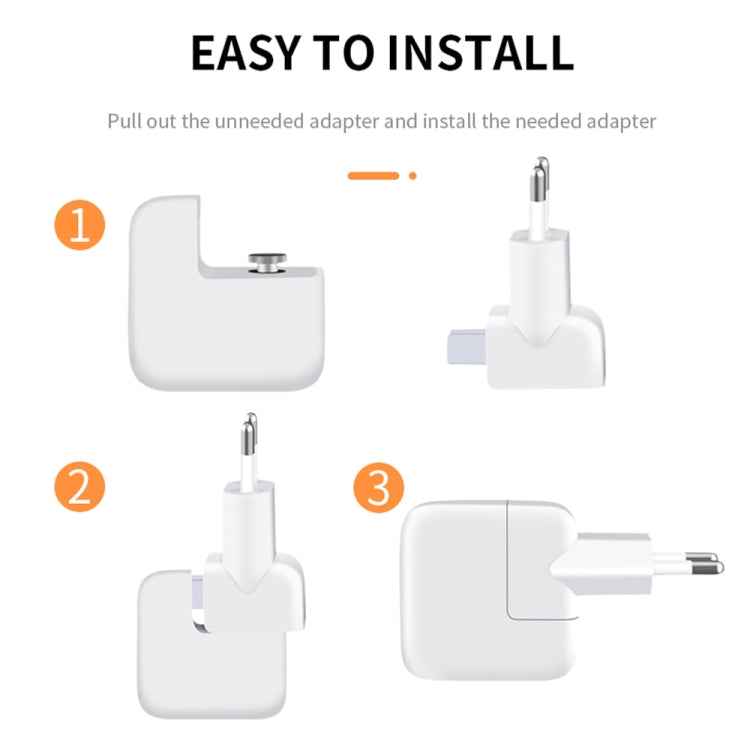 EASY TO INSTALL

Pull out the unneeded adapter and install the needed adapter

1

2

3