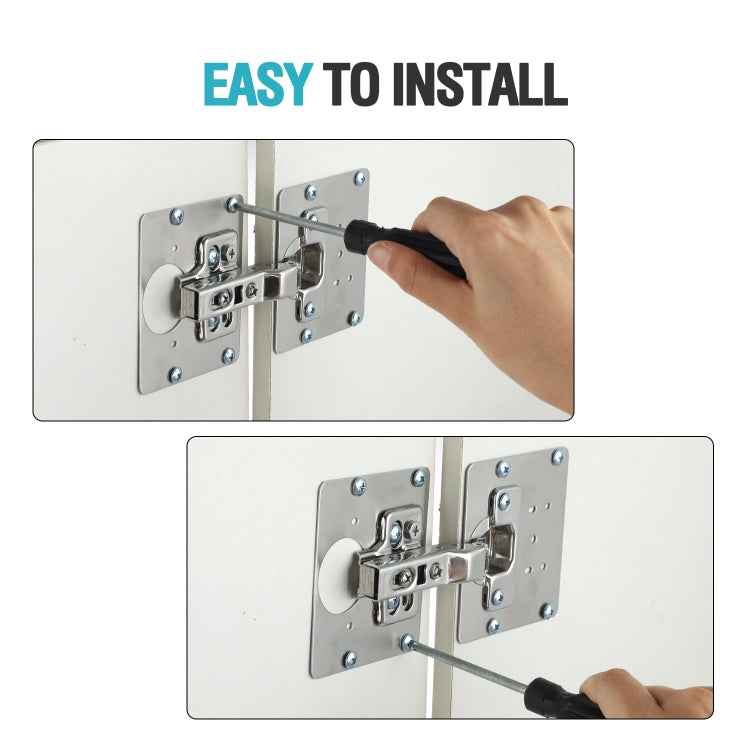 EASY TO INSTALL