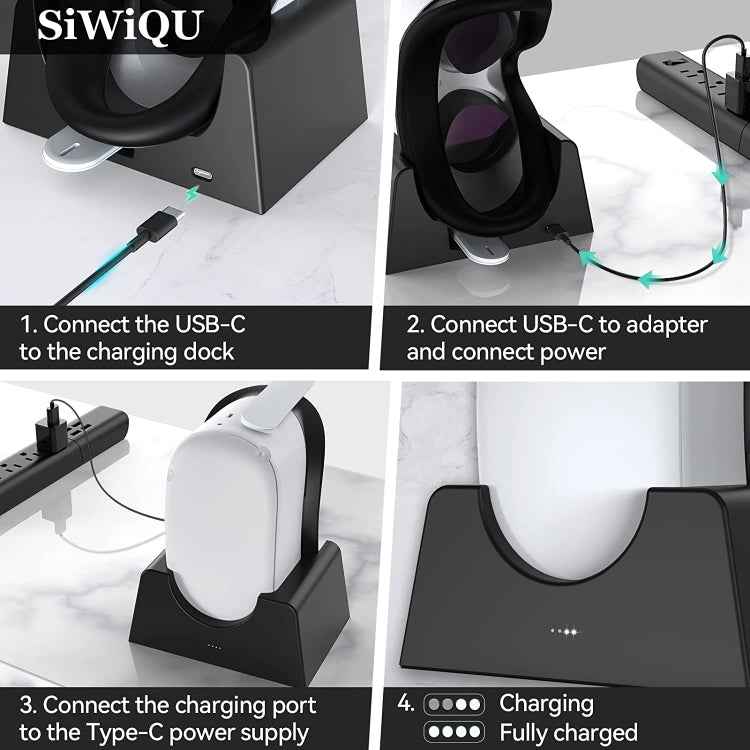 SiWiQU

1. Connect the USB-C to the charging dock

2. Connect USB-C to adapter and connect power

3. Connect the charging port to the Type-C power supply

4. Charging
Fully charged