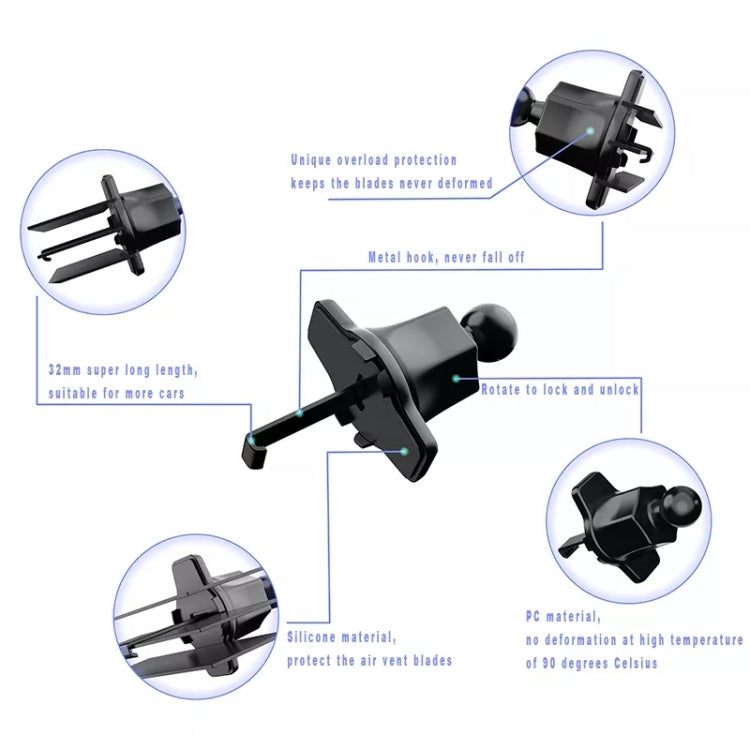 Unique overload protection
keeps the blades never deformed

Metal hook, never fall off

32mm super long length,
suitable for more cars

Rotate to lock and unlock

Silicone material,
protect the air vent blades

PC material,
no deformation at high temperature
of 90 degrees Celsius