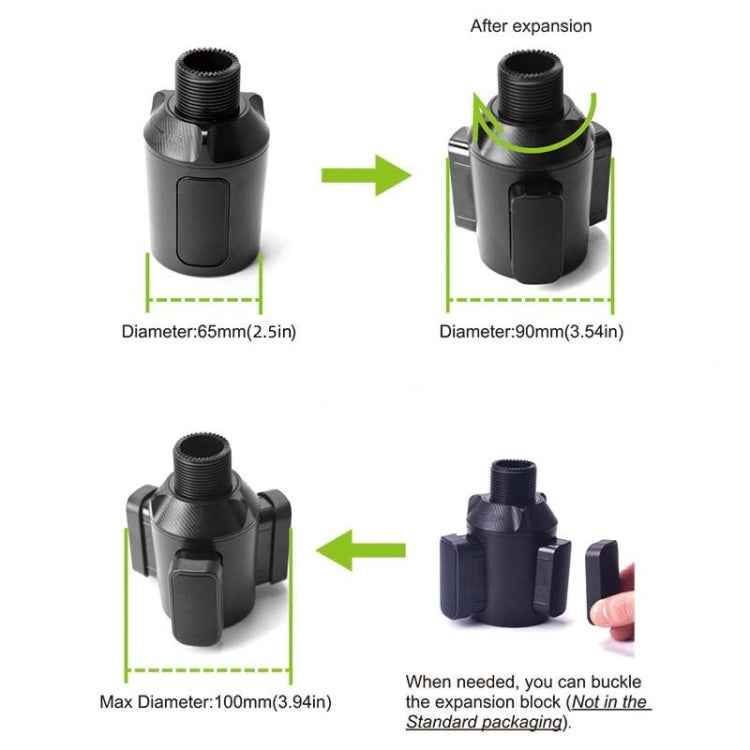 After expansion

Diameter:65mm(2.5in)

Diameter:90mm(3.54in)

Max Diameter:100mm(3.94in)

When needed, you can buckle the expansion block (Not in the Standard packaging).