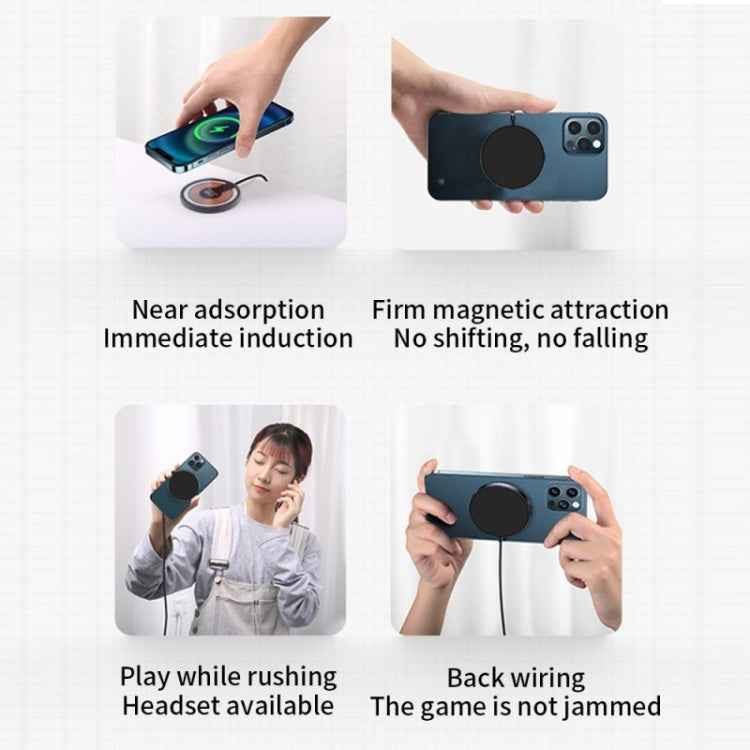 Near adsorption
Immediate induction

Firm magnetic attraction
No shifting, no falling

Play while rushing
Headset available

Back wiring
The game is not jammed