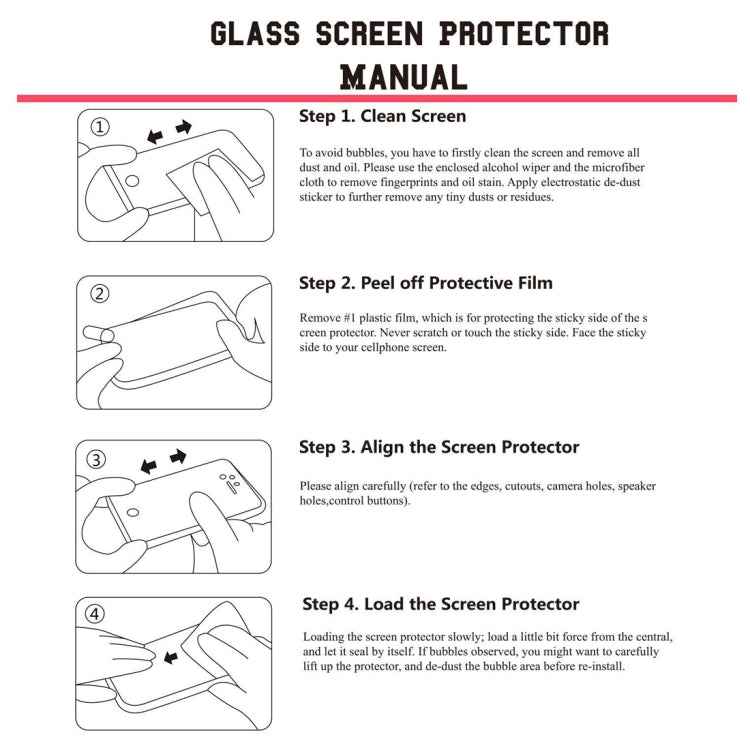 GLASS SCREEN PROTECTOR MANUAL

①

Step 1. Clean Screen

To avoid bubbles, you have to firstly clean the screen and remove all dust and oil. Please use the enclosed alcohol wiper and the microfiber cloth to remove fingerprints and oil stain. Apply electrostatic de-dust sticker to further remove any tiny dusts or residues.

②

Step 2. Peel off Protective Film

Remove #1 plastic film, which is for protecting the sticky side of the s creen protector. Never scratch or touch the sticky side. Face the sticky side to your cellphone screen.

③

Step 3. Align the Screen Protector

Please align carefully (refer to the edges, cutouts, camera holes, speaker holes,control buttons).

④

Step 4. Load the Screen Protector

Loading the screen protector slowly; load a little bit force from the central, and let it seal by itself. If bubbles observed, you might want to carefully lift up the protector, and de-dust the bubble area before re-install.