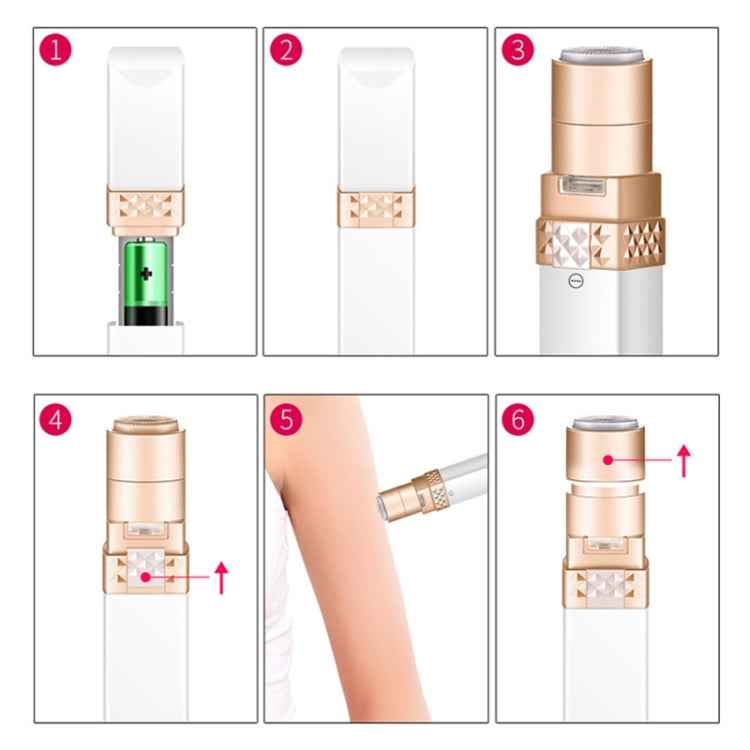 1

2

3

4

5

6