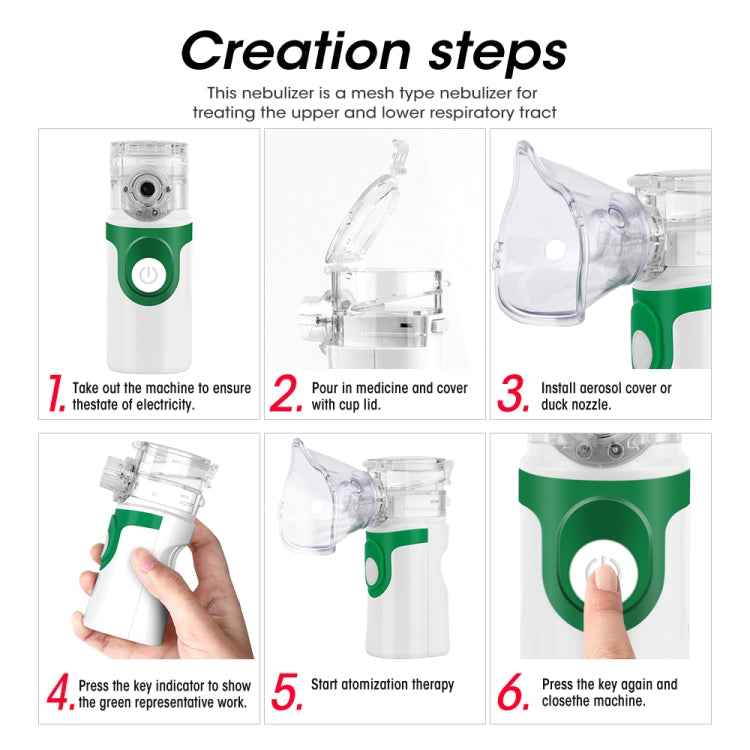 Creation steps

This nebulizer is a mesh type nebulizer for treating the upper and lower respiratory tract

1. Take out the machine to ensure thestate of electricity.

2. Pour in medicine and cover with cup lid.

3. Install aerosol cover or duck nozzle.

4. Press the key indicator to show the green representative work.

5. Start atomization therapy

6. Press the key again and closethe machine.