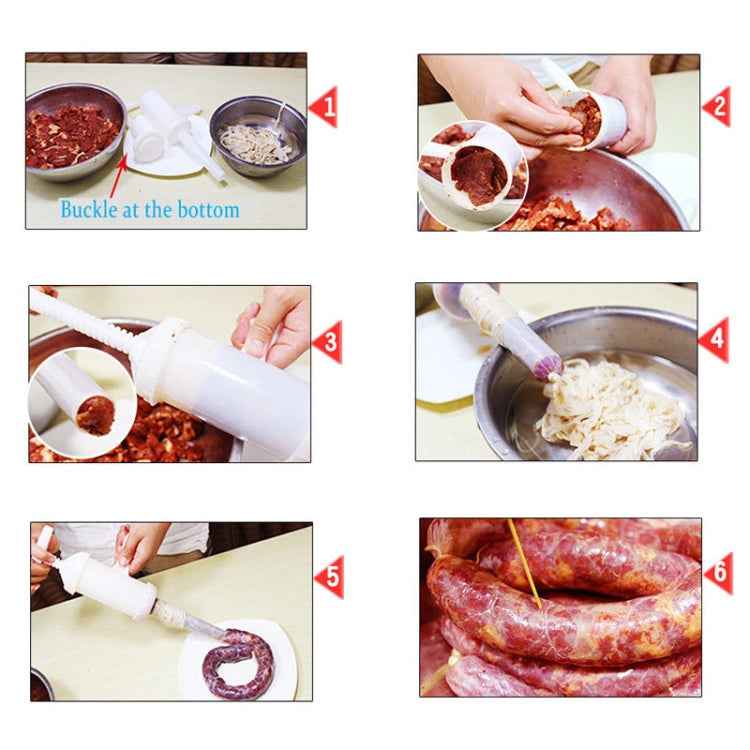 Buckle at the bottom
1
2
3
4
5
6