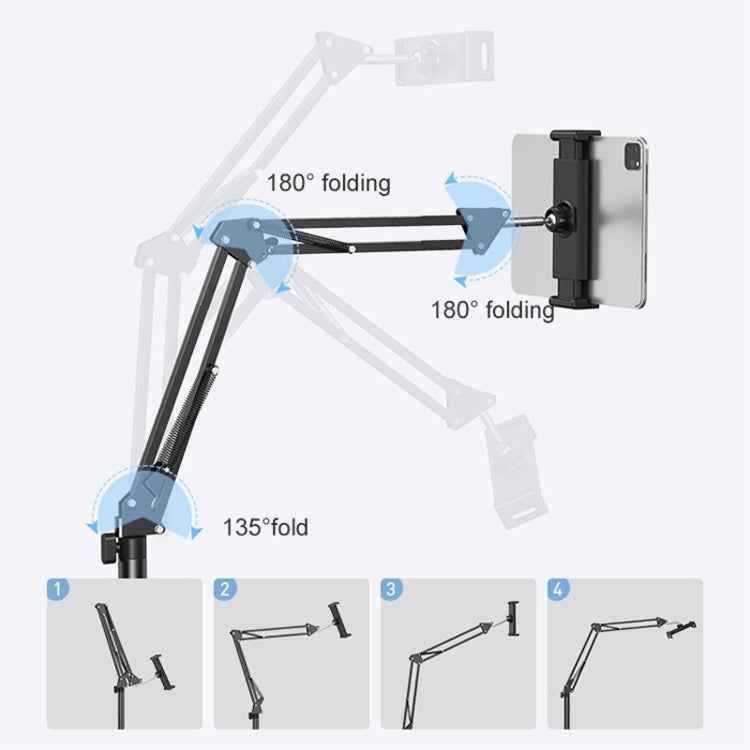 180° folding

180° folding

135°fold

1

2

3

4