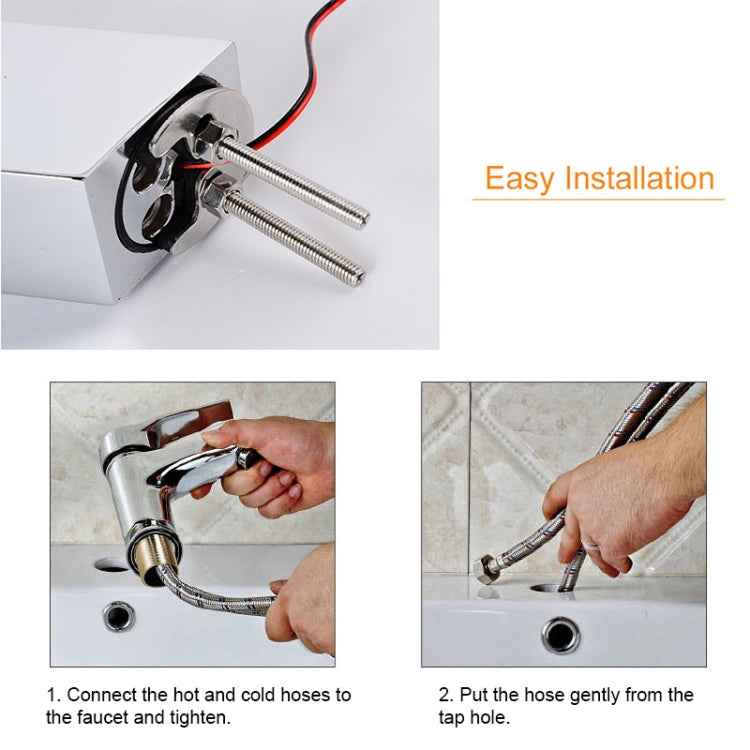 Easy Installation

1. Connect the hot and cold hoses to the faucet and tighten.

2. Put the hose gently from the tap hole.