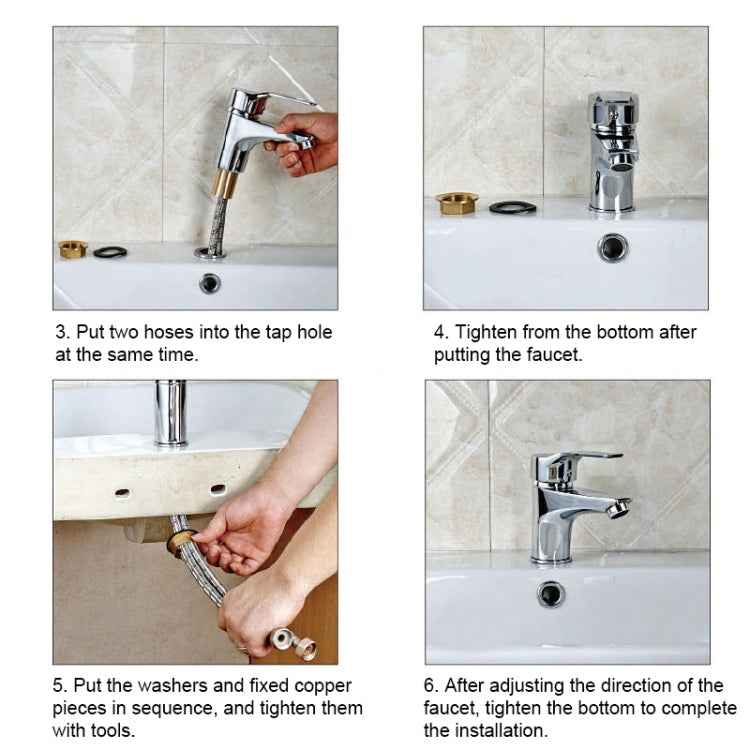 3. Put two hoses into the tap hole at the same time.

4. Tighten from the bottom after putting the faucet.

5. Put the washers and fixed copper pieces in sequence, and tighten them with tools.

6. After adjusting the direction of the faucet, tighten the bottom to complete the installation.