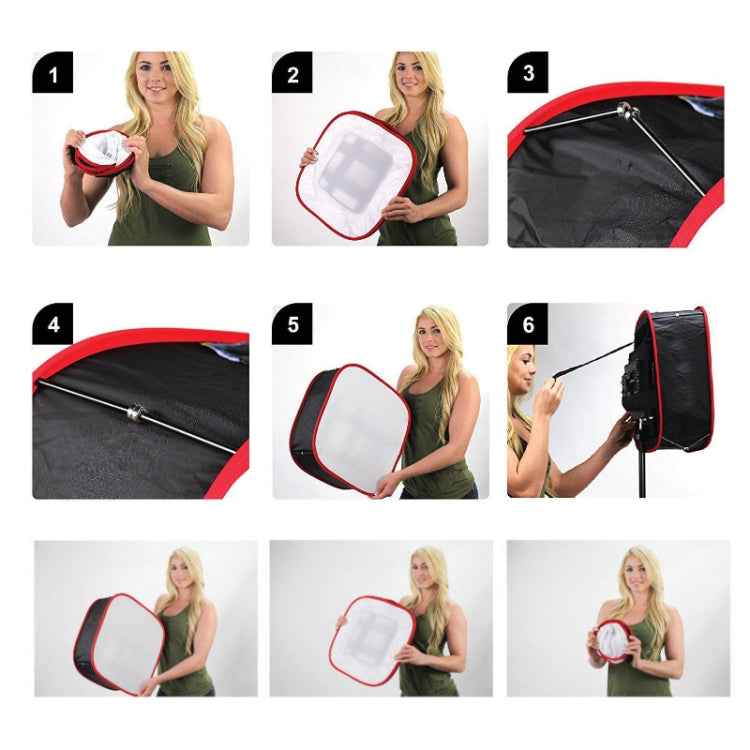 1

2

3

4

5

6