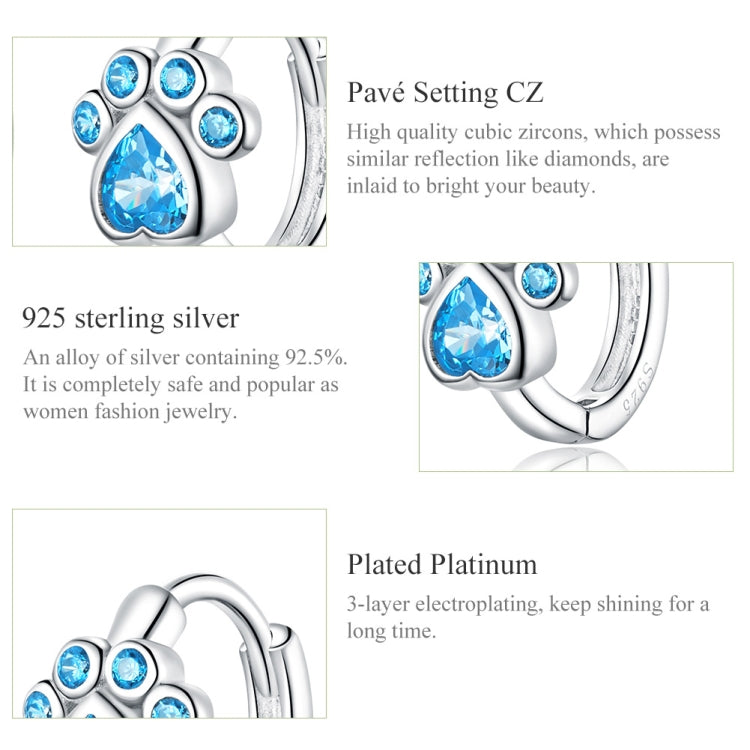 Pavé Setting CZ

High quality cubic zircons, which possess similar reflection like diamonds, are inlaid to bright your beauty.

925 sterling silver

An alloy of silver containing 92.5%. It is completely safe and popular as women fashion jewelry.

S925

Plated Platinum

3-layer electroplating, keep shining for a long time.