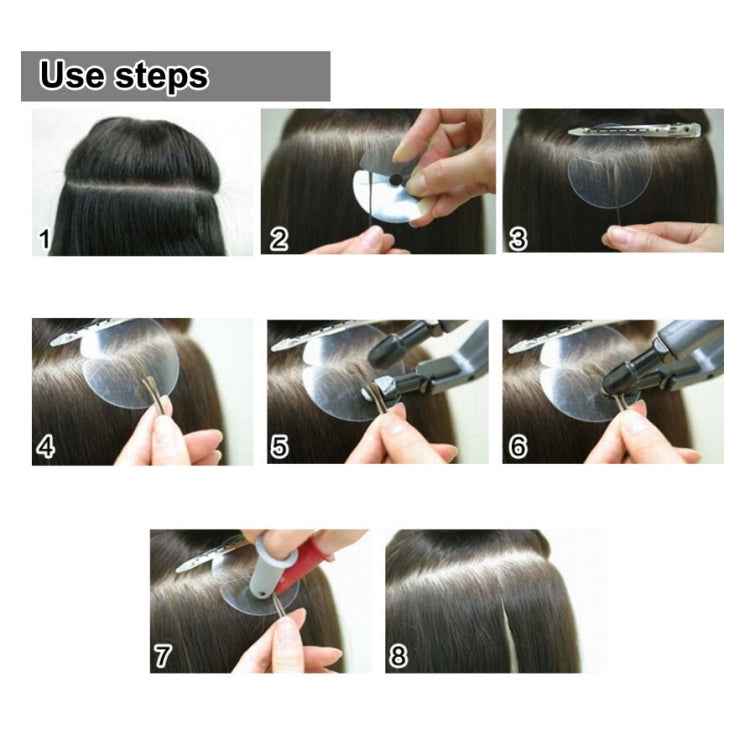 Use steps

1

2

3

4

5

6

7

8