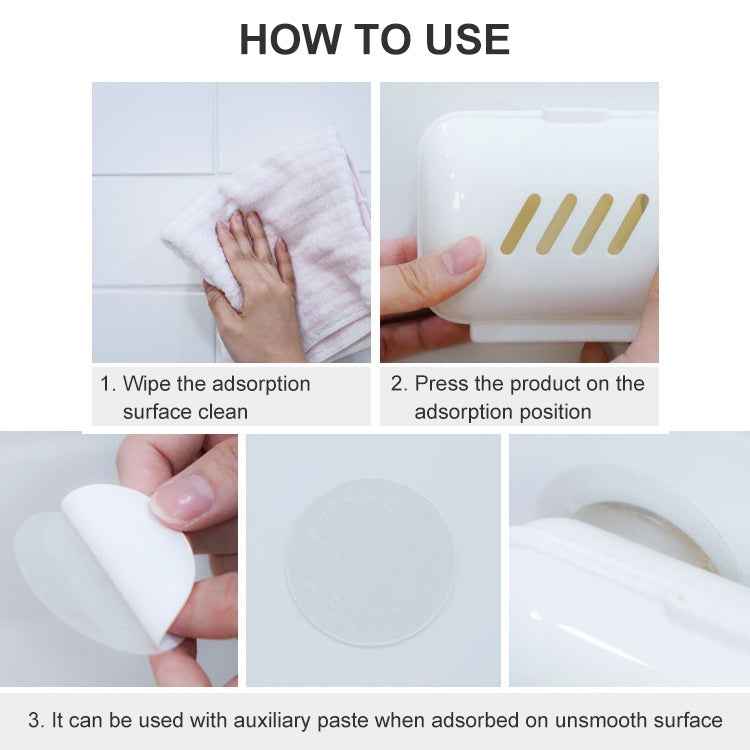 HOW TO USE

1. Wipe the adsorption surface clean

2. Press the product on the adsorption position

3. It can be used with auxiliary paste when adsorbed on unsmooth surface