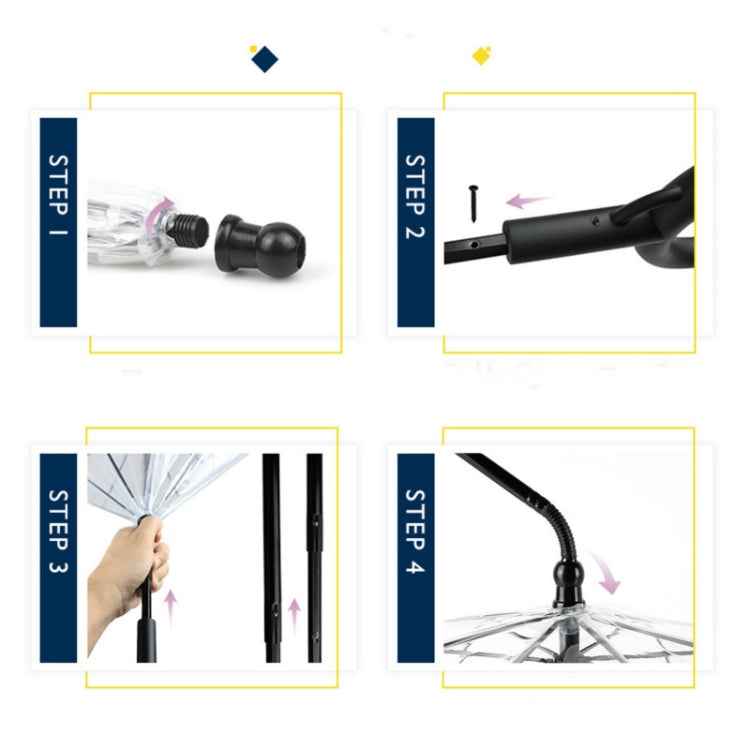 STEP 1

STEP 2

STEP 3

STEP 4