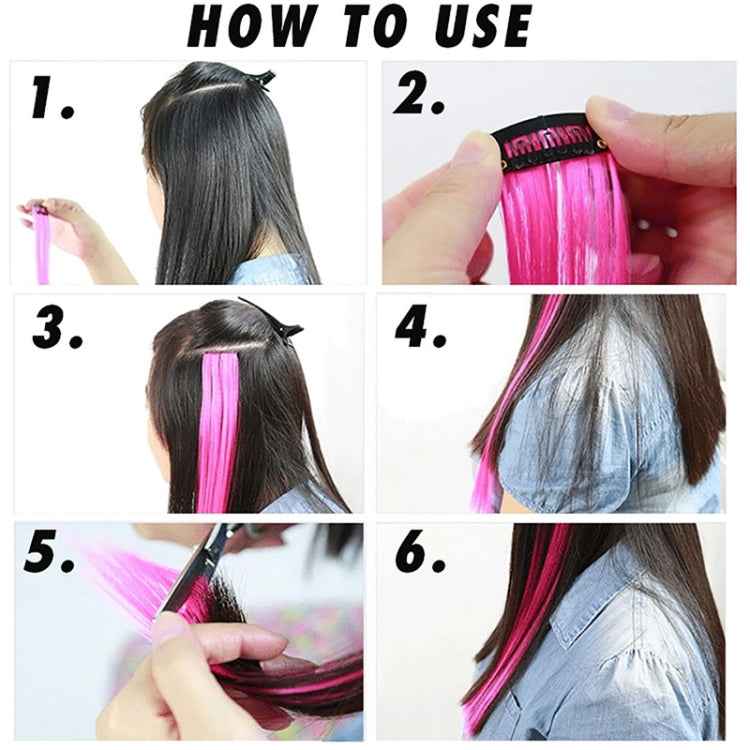 HOW TO USE

1.

2.

3.

4.

5.

6.