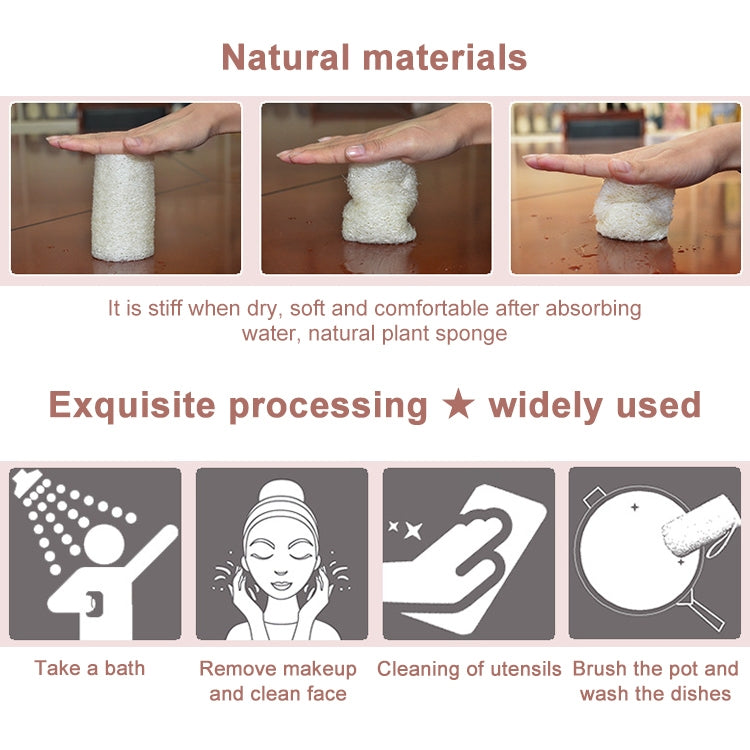 Natural materials

It is stiff when dry, soft and comfortable after absorbing water, natural plant sponge

Exquisite processing ★ widely used

Take a bath

Remove makeup and clean face

Cleaning of utensils

Brush the pot and wash the dishes