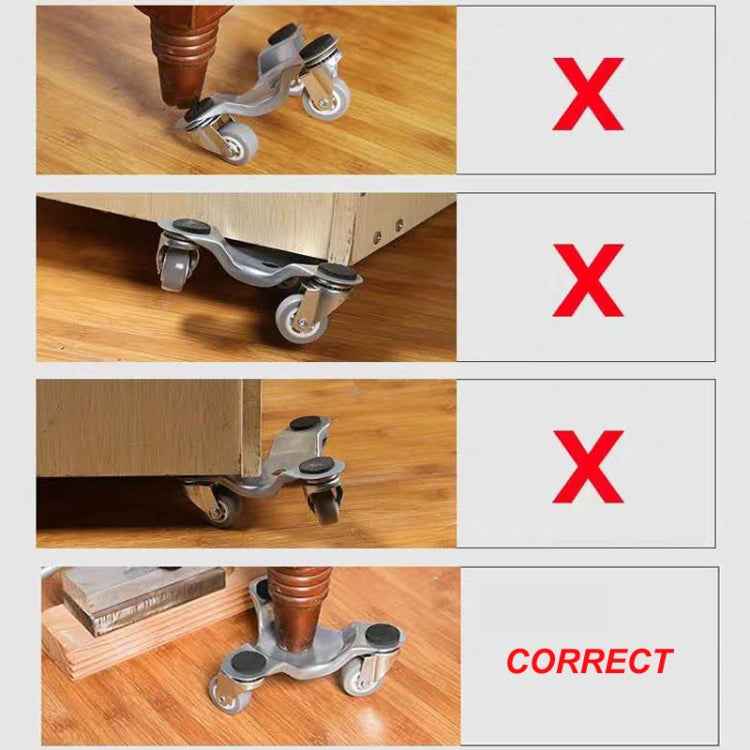 X

X

X

CORRECT