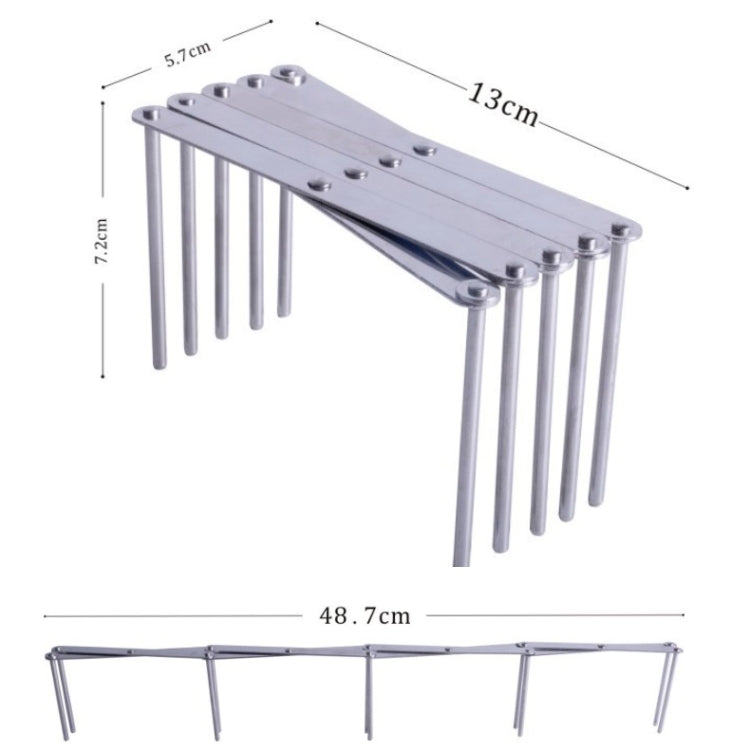 5.7cm
13cm
7.2cm
48.7cm