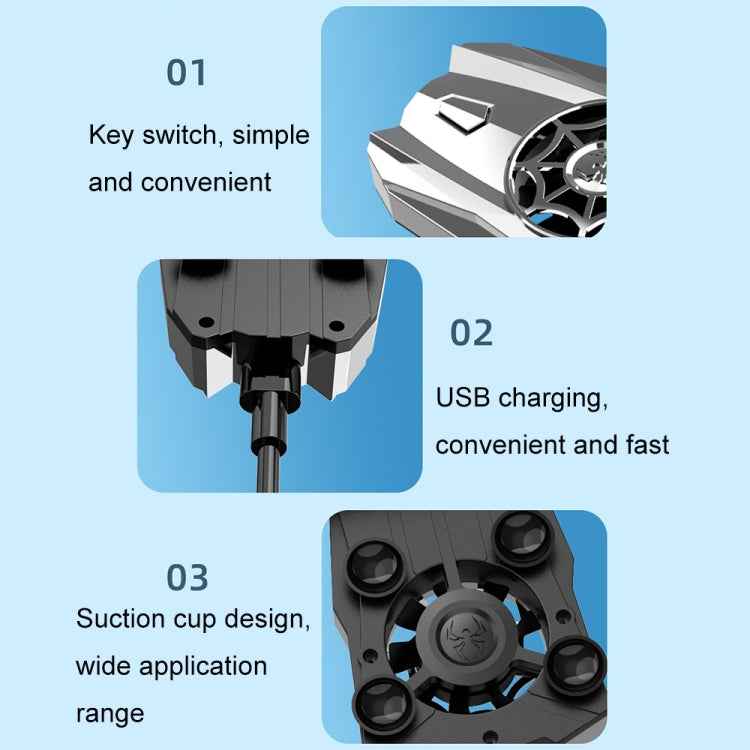 01

Key switch, simple and convenient

02

USB charging, convenient and fast

03

Suction cup design, wide application range