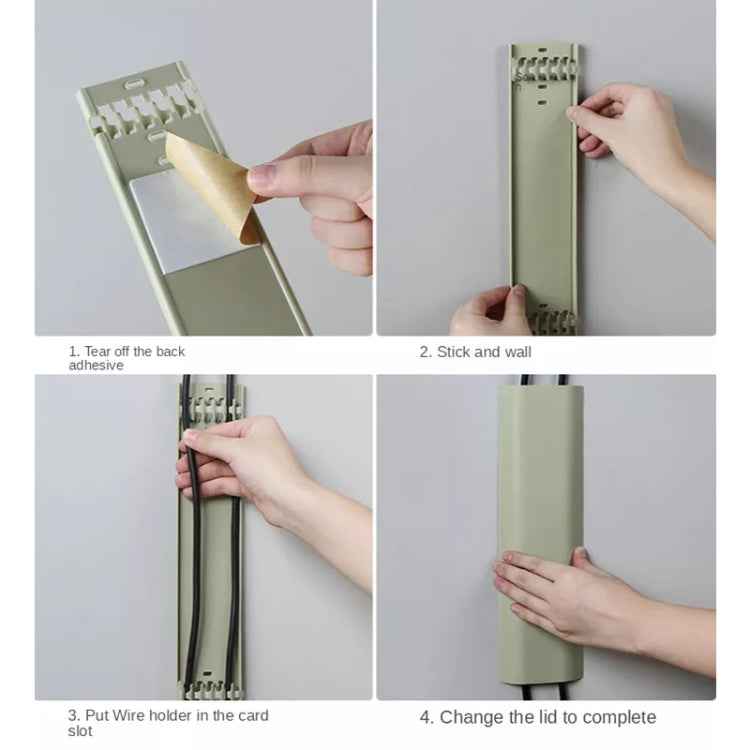 1. Tear off the back adhesive

2. Stick and wall

3. Put Wire holder in the card slot

4. Change the lid to complete