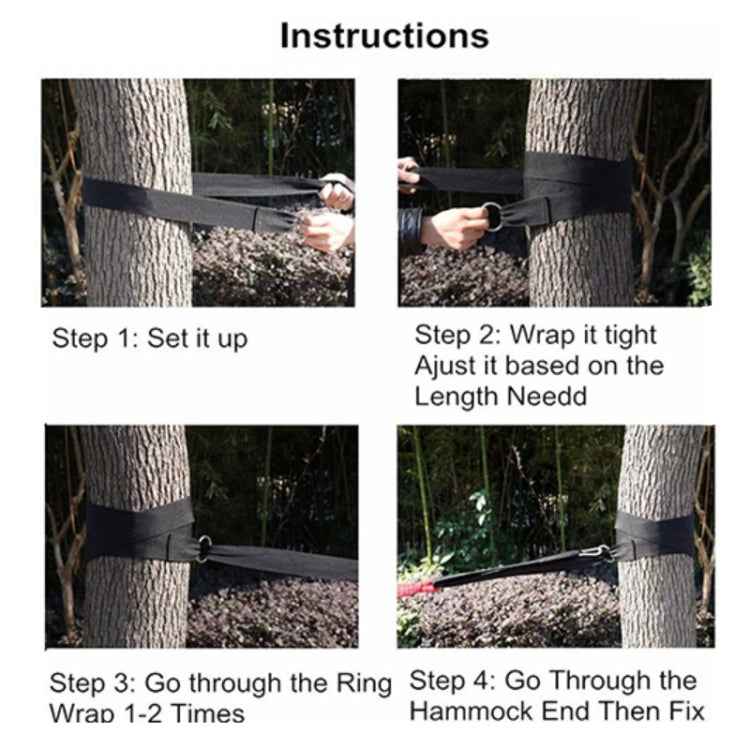 Instructions

Step 1: Set it up

Step 2: Wrap it tight
Ajust it based on the Length Needd

Step 3: Go through the Ring
Wrap 1-2 Times

Step 4: Go Through the Hammock End Then Fix