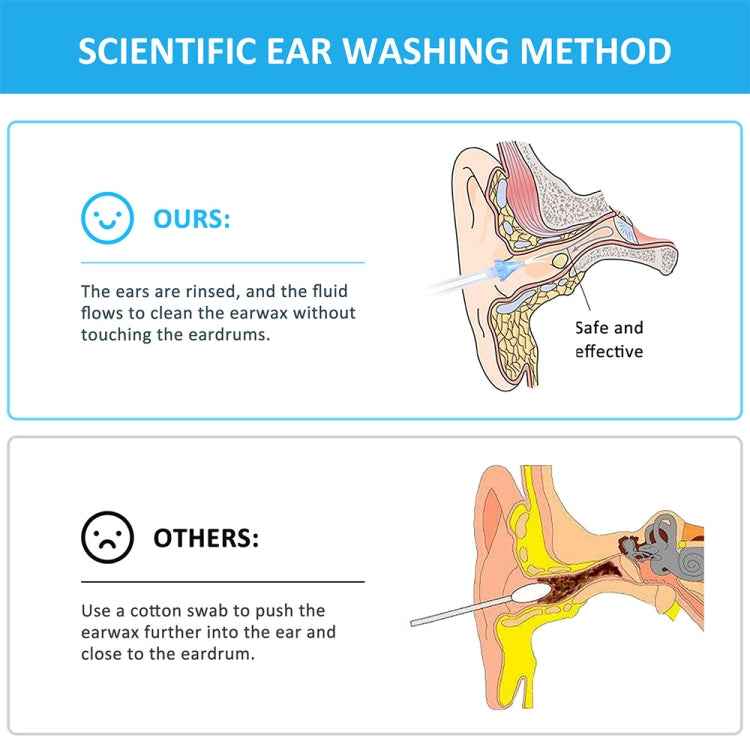 SCIENTIFIC EAR WASHING METHOD

OURS:

The ears are rinsed, and the fluid flows to clean the earwax without touching the eardrums.

Safe and effective

OTHERS:

Use a cotton swab to push the earwax further into the ear and close to the eardrum.