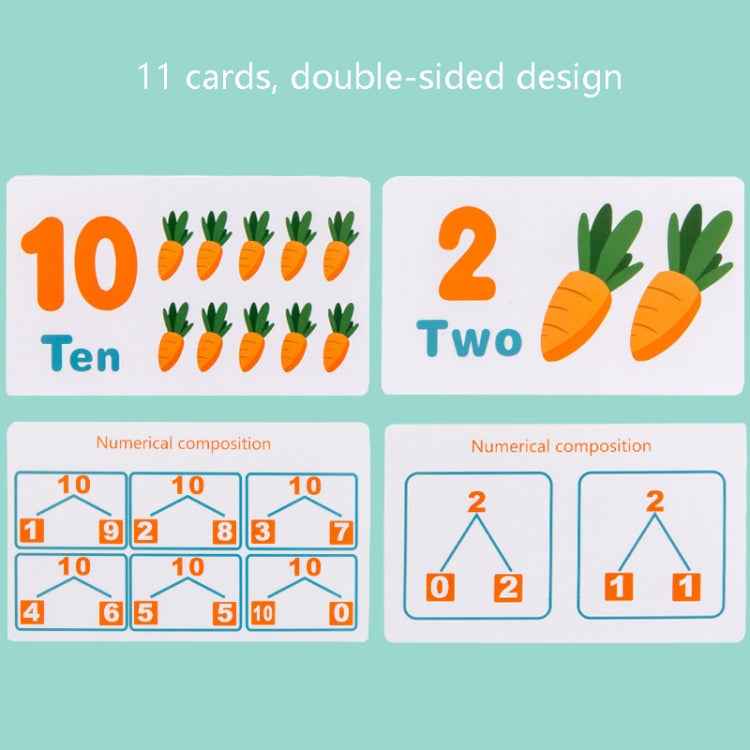 11 cards, double-sided design

10
Ten

2
Two

Numerical composition

10
1 9

10
2 8

10
3 7

10
4 6

10
5 5

10
10 0

Numerical composition

2
0 2

2
1 1