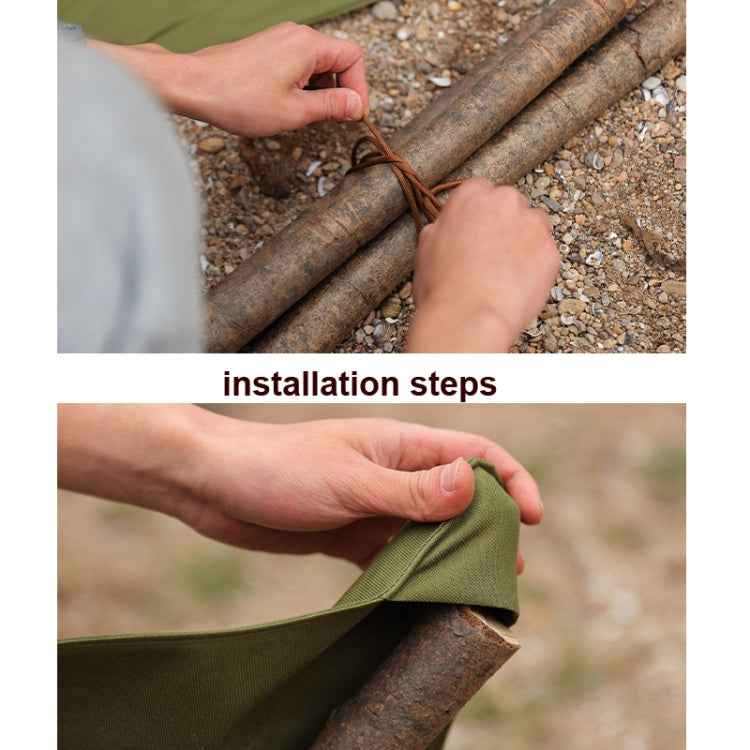 installation steps