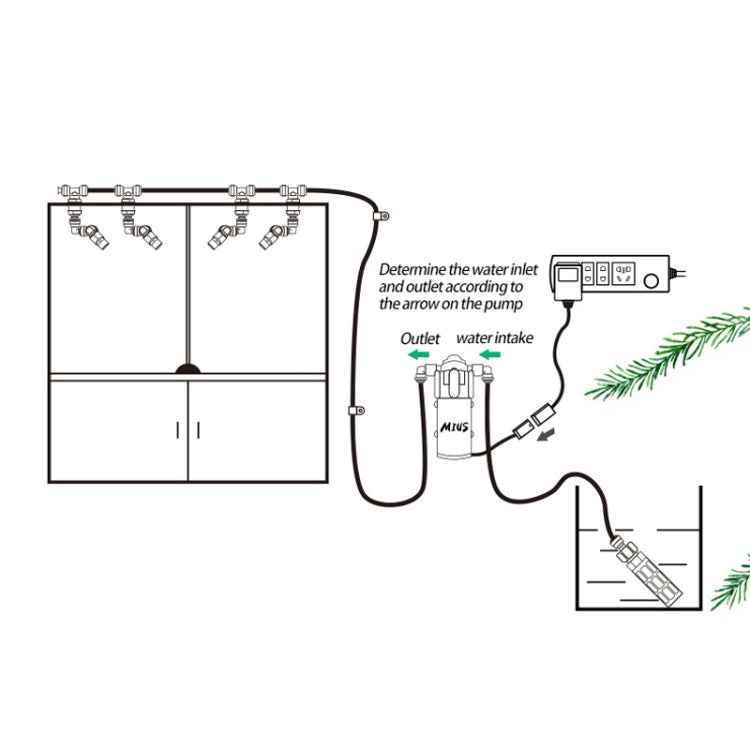 Determine the water inlet and outlet according to the arrow on the pump

Outlet

water intake

MIUS