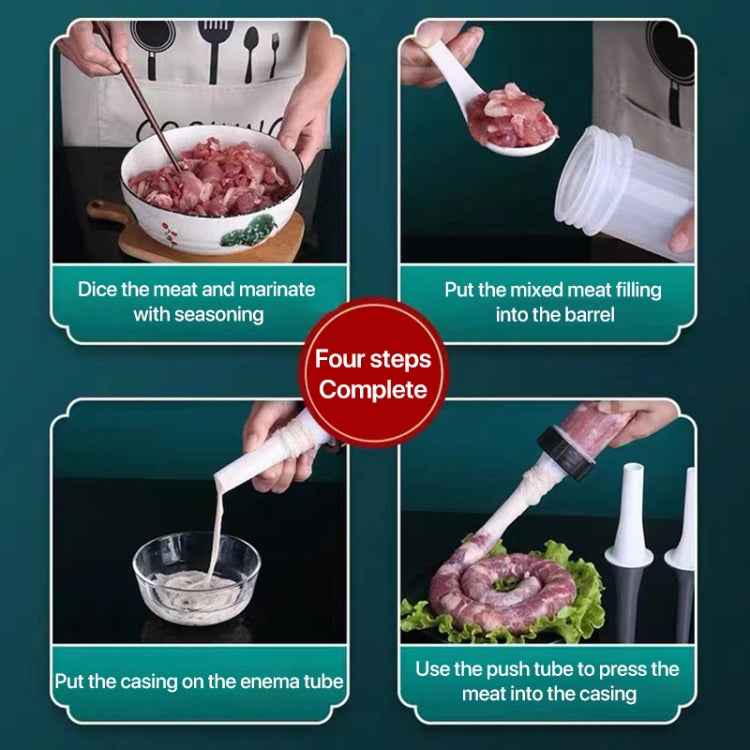 Dice the meat and marinate with seasoning

Put the mixed meat filling into the barrel

Four steps Complete

Put the casing on the enema tube

Use the push tube to press the meat into the casing