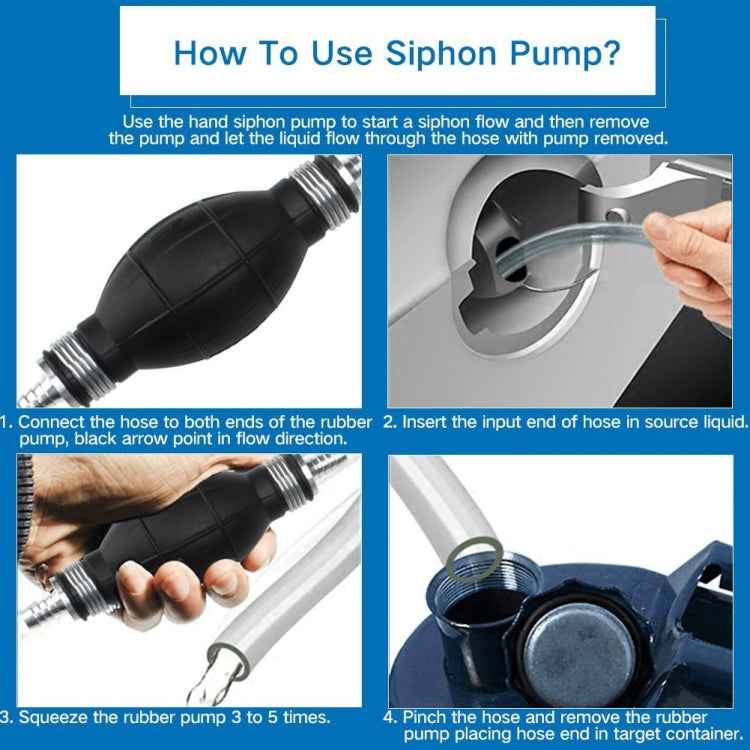 How To Use Siphon Pump?

Use the hand siphon pump to start a siphon flow and then remove the pump and let the liquid flow through the hose with pump removed.

1. Connect the hose to both ends of the rubber pump, black arrow point in flow direction.

2. Insert the input end of hose in source liquid.

3. Squeeze the rubber pump 3 to 5 times.

4. Pinch the hose and remove the rubber pump placing hose end in target container.