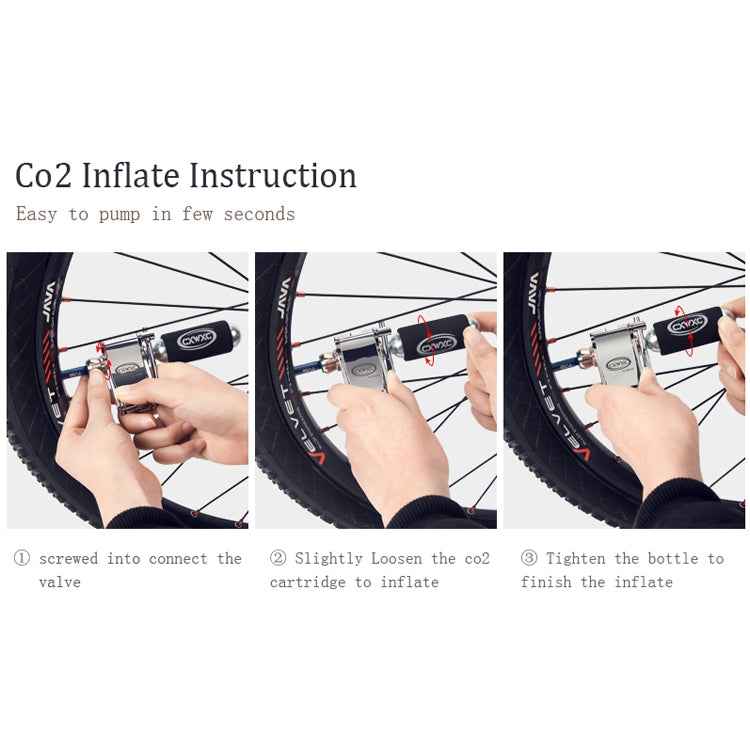 Co2 Inflate Instruction
Easy to pump in few seconds

CXWXC

VELVET

CXWXC

VELVET

CXWXC

VELVET

① screwed into connect the valve

② Slightly Loosen the co2 cartridge to inflate

③ Tighten the bottle to finish the inflate