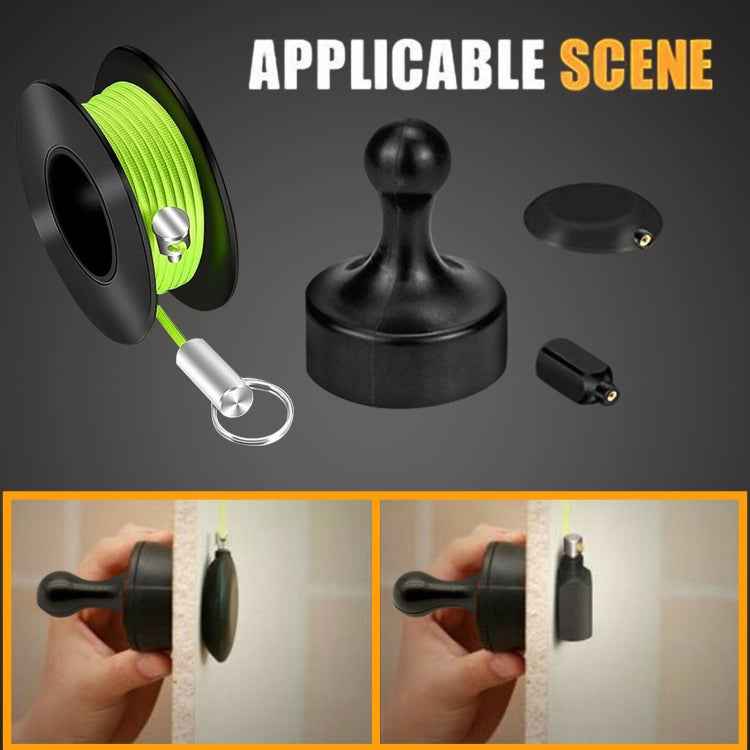 APPLICABLE SCENE