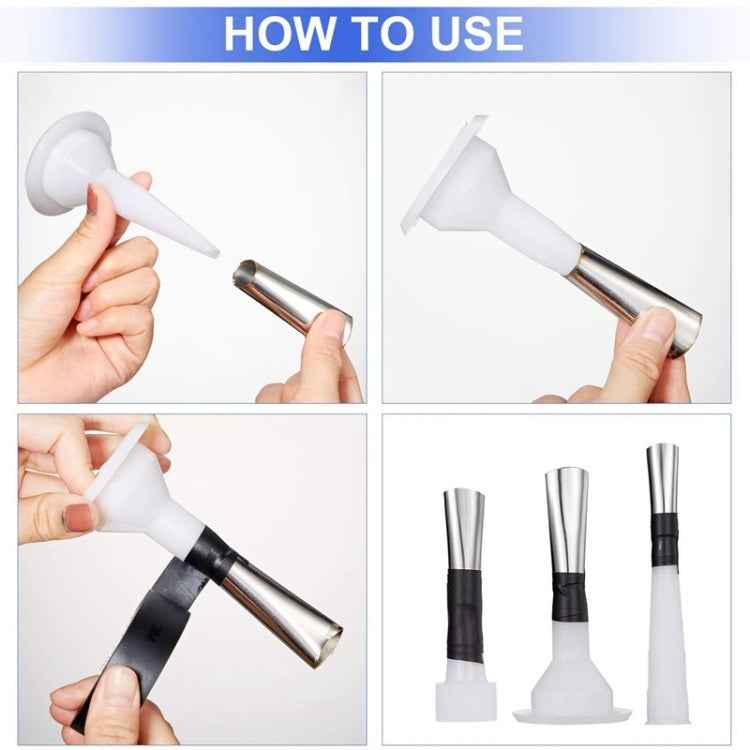 HOW TO USE