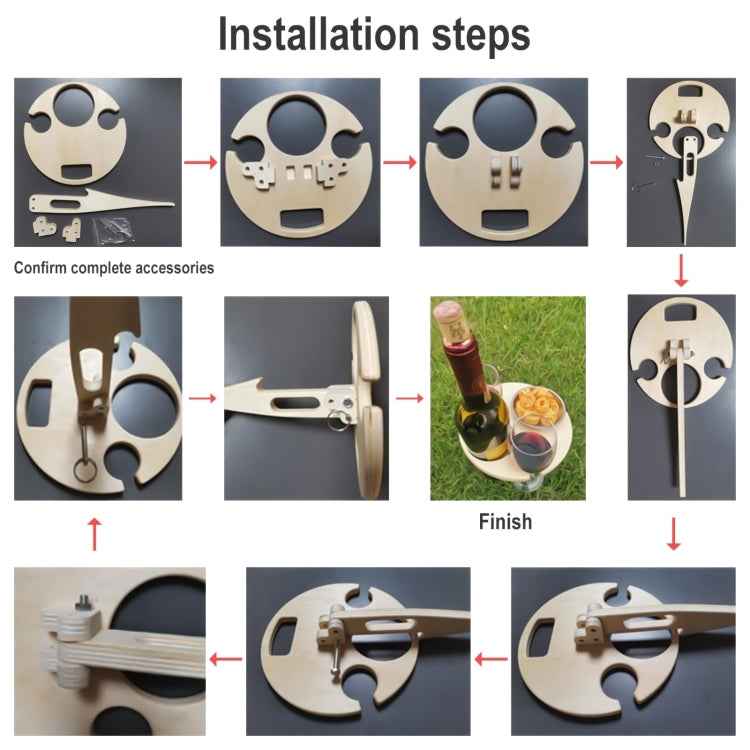 Installation steps

Confirm complete accessories

Finish