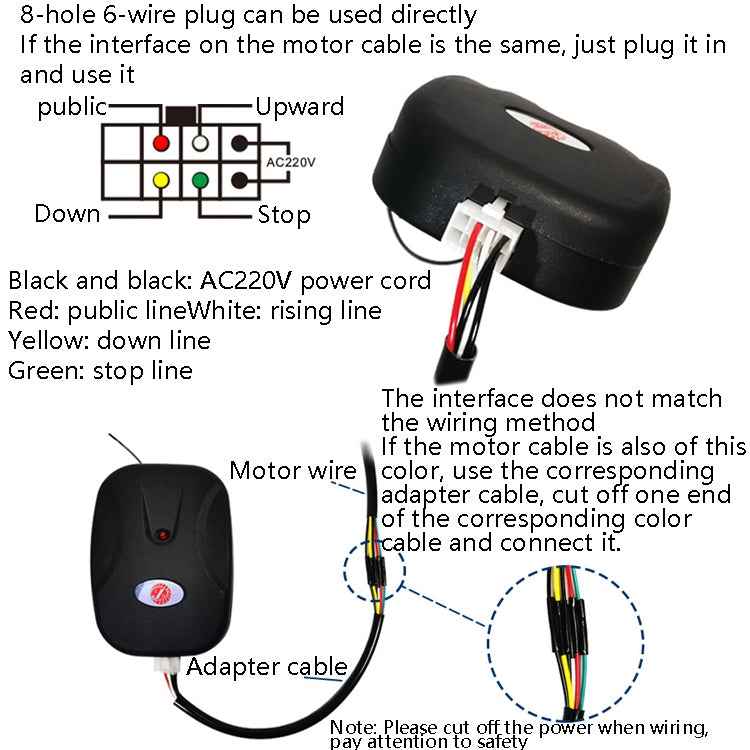 8-hole 6-wire plug can be used directly
If the interface on the motor cable is the same, just plug it in and use it

public
Upward
AC220V
Down
Stop

Black and black: AC220V power cord
Red: public lineWhite: rising line
Yellow: down line
Green: stop line

The interface does not match the wiring method
If the motor cable is also of this color, use the corresponding adapter cable, cut off one end of the corresponding color cable and connect it.

Motor wire

Adapter cable

Note: Please cut off the power when wiring, pay attention to safety