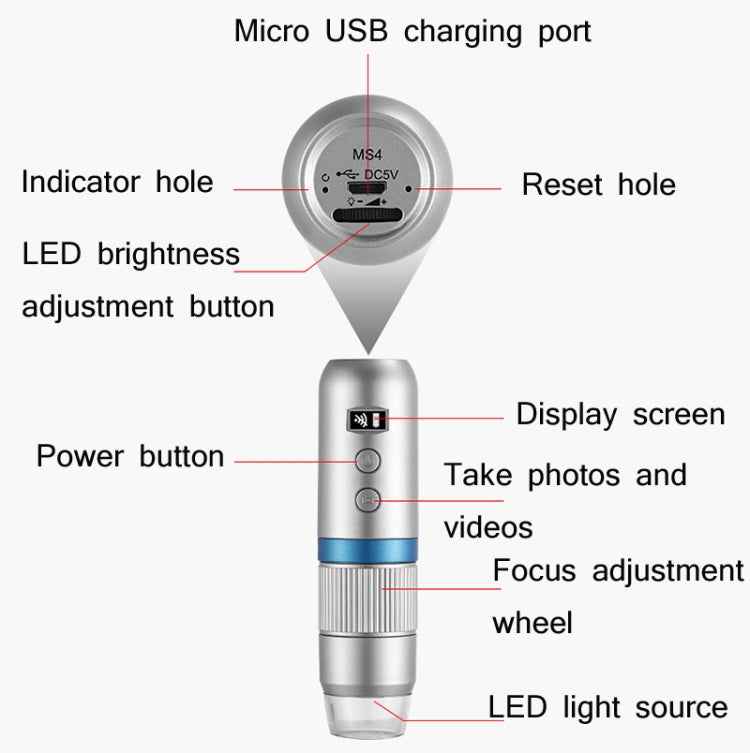 Micro USB charging port

MS4

DC5V

Indicator hole

Reset hole

LED brightness adjustment button

Display screen

Power button

Take photos and videos

Focus adjustment wheel

LED light source